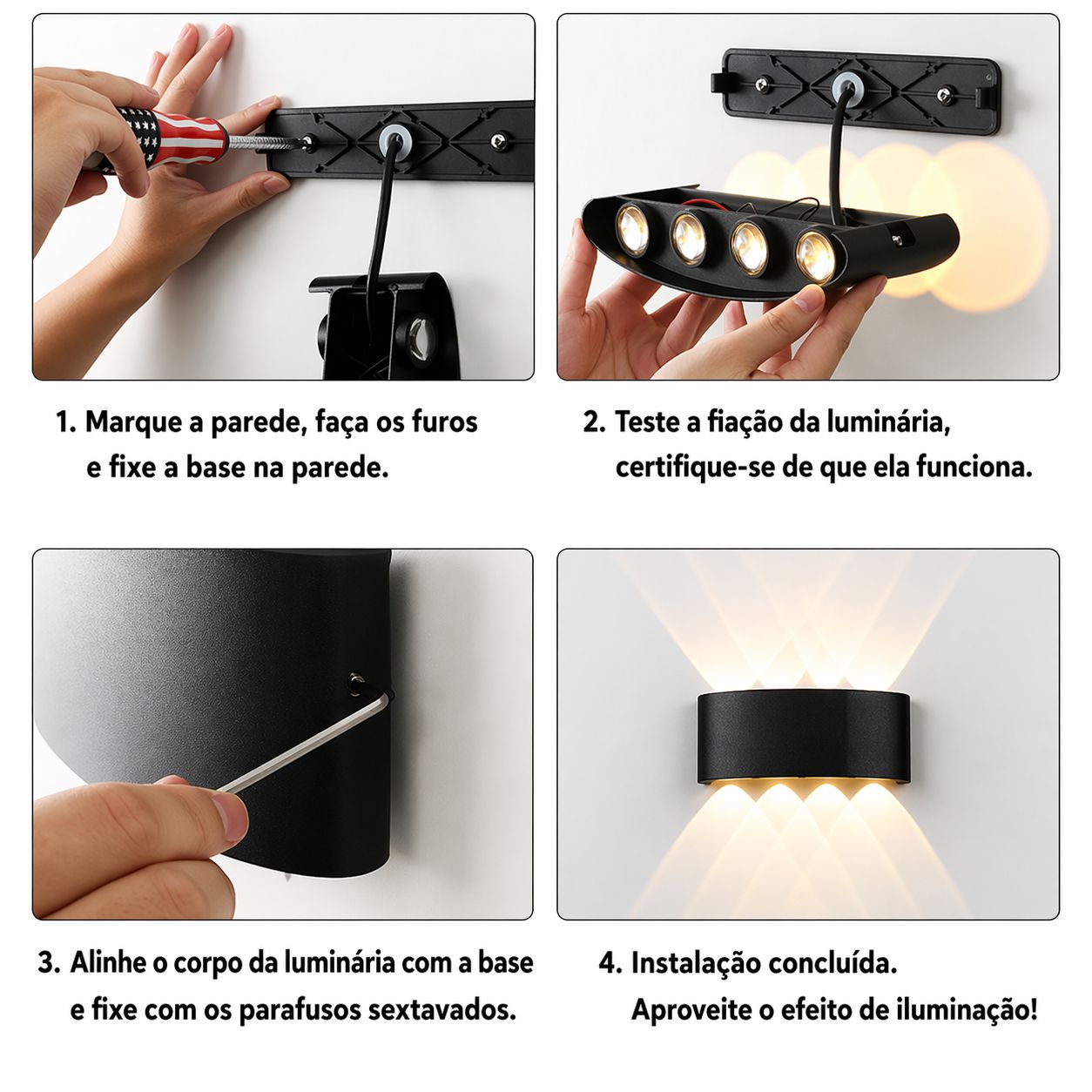 1. Marque a parede, faça os furos e fixe a base na parede.

2. Teste a fiação da luminária, certifique-se de que ela funciona.

3. Alinhe o corpo da luminária com a base e fixe com os parafusos sextavados.

4. Instalação concluída. Aproveite o efeito de iluminação!